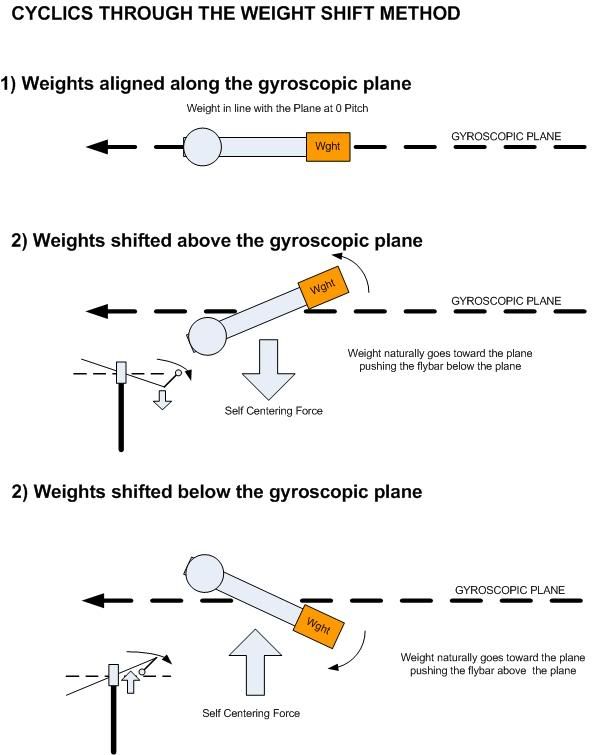 CYCLICS THROUGH THE WEIGHT SHIFT METHOD

1) Weights aligned along the gyroscopic plane

Weight in line with the Plane at 0 Pitch

Wght

GYROSCOPIC PLANE

2) Weights shifted above the gyroscopic plane

Wght

GYROSCOPIC PLANE

Weight naturally goes toward the plane pushing the flybar below the plane

Self Centering Force

2) Weights shifted below the gyroscopic plane

GYROSCOPIC PLANE

Wght

Weight naturally goes toward the plane pushing the flybar above the plane

Self Centering Force